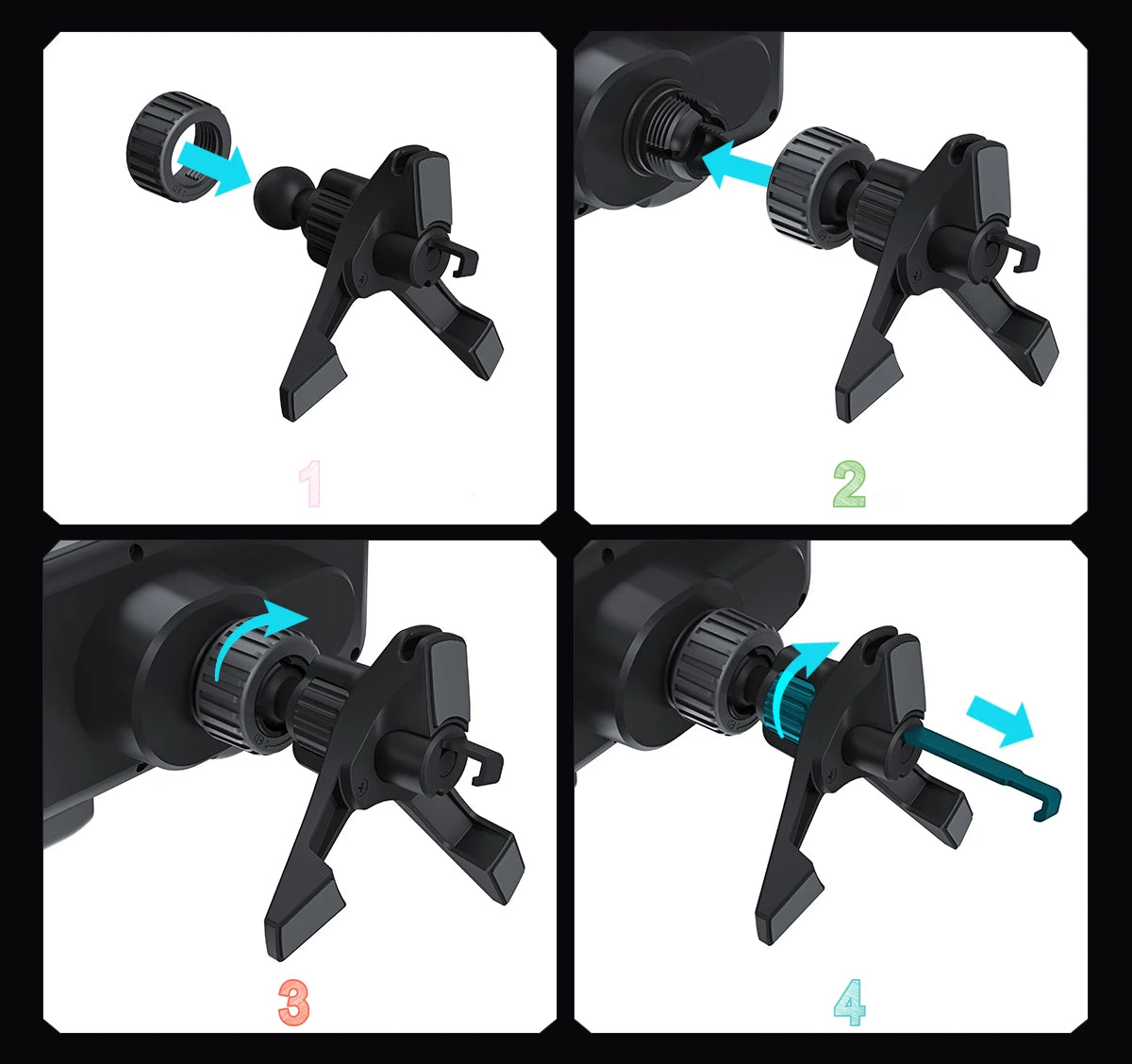 1

2

3

4