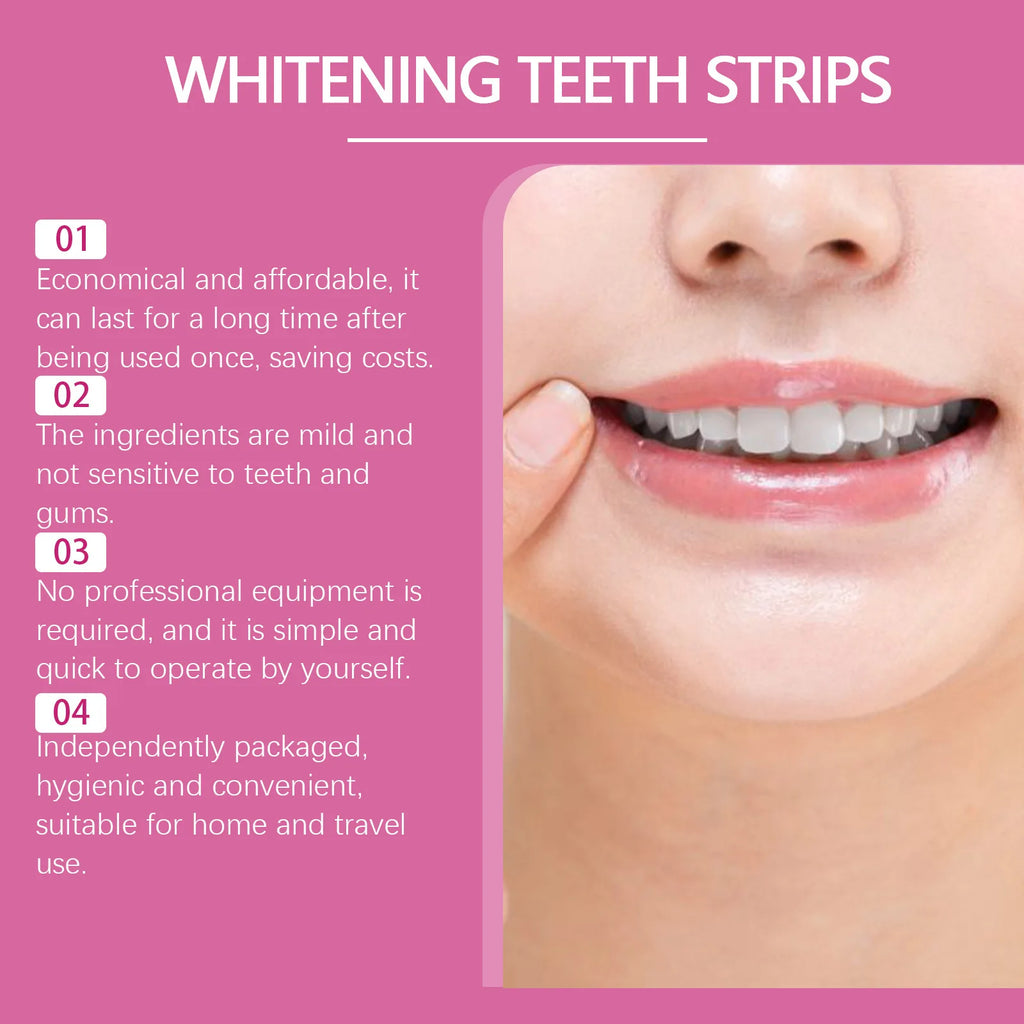 WHITENING TEETH STRIPS

01
Economical and affordable, it can last for a long time after being used once, saving costs.

02
The ingredients are mild and not sensitive to teeth and gums.

03
No professional equipment is required, and it is simple and quick to operate by yourself.

04
Independently packaged, hygienic and convenient, suitable for home and travel use.